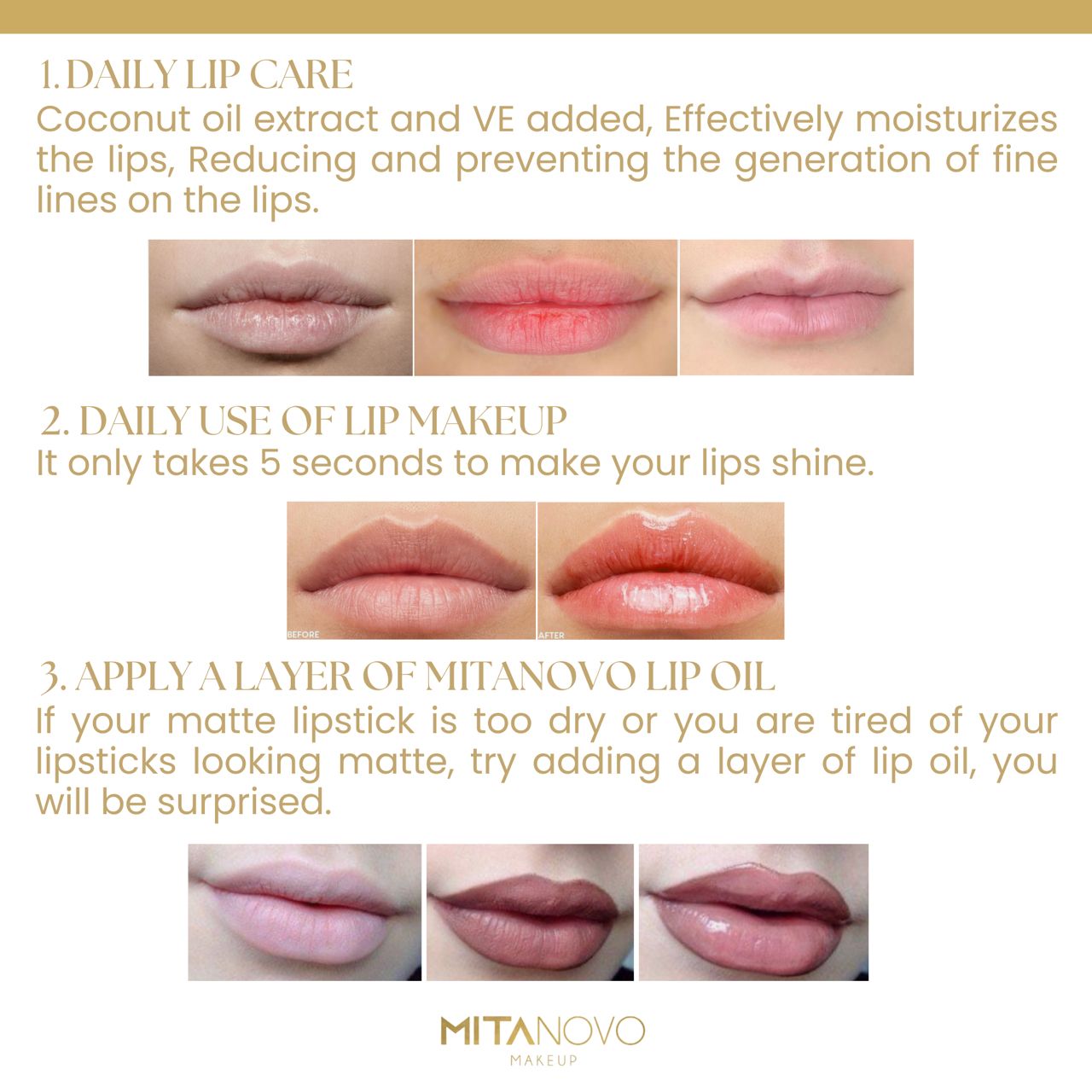 1. DAILY LIP CARE
Coconut oil extract and VE added, Effectively moisturizes the lips, Reducing and preventing the generation of fine lines on the lips.

2. DAILY USE OF LIP MAKEUP
It only takes 5 seconds to make your lips shine.

BEFORE
AFTER

3. APPLY A LAYER OF MITANOVO LIP OIL
If your matte lipstick is too dry or you are tired of your lipsticks looking matte, try adding a layer of lip oil, you will be surprised.

MITANOVO
MAKEUP